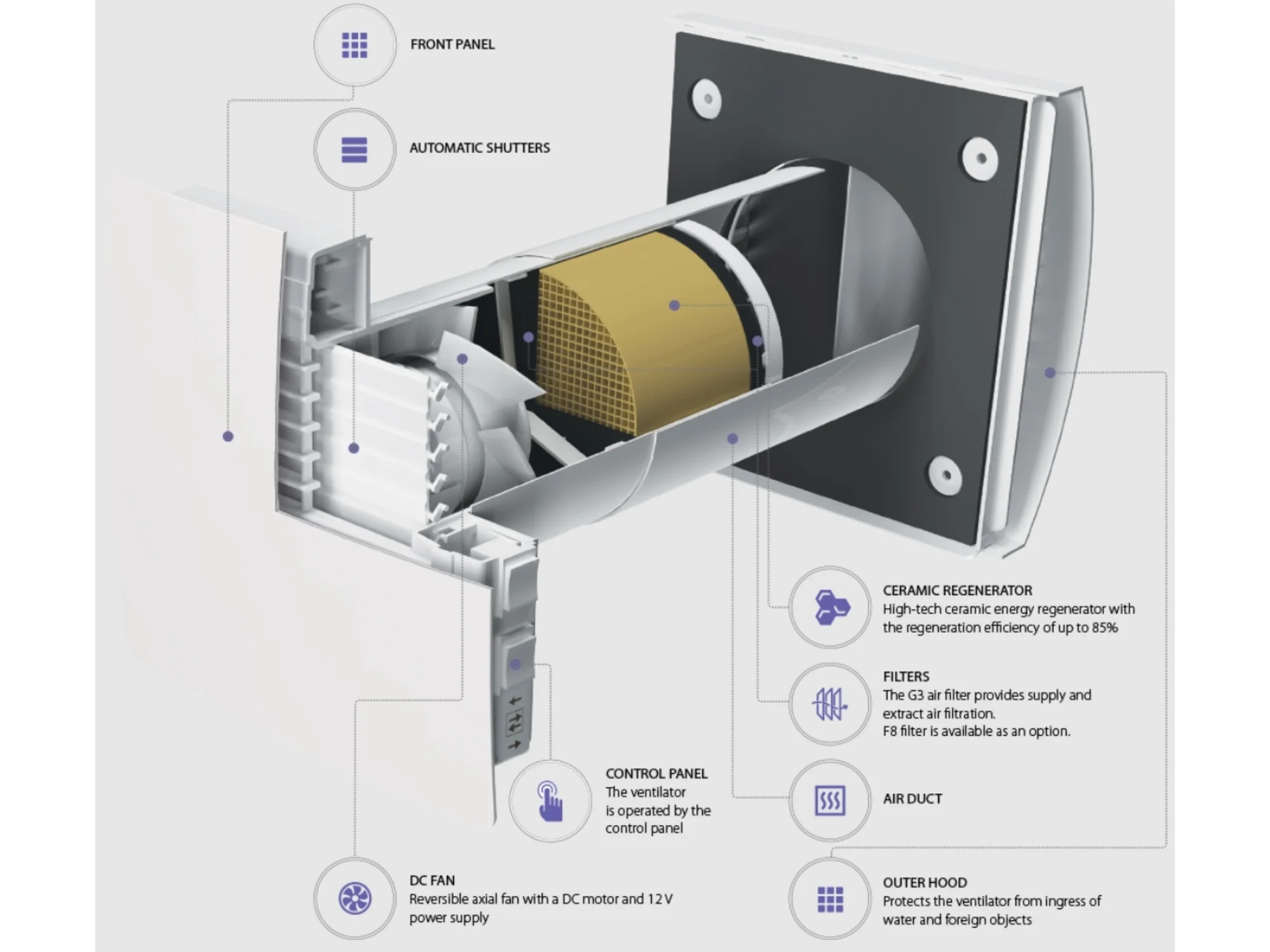 FRONT PANEL

AUTOMATIC SHUTTERS

CERAMIC REGENERATOR
High-tech ceramic energy regenerator with the regeneration efficiency of up to 85%

FILTERS
The G3 air filter provides supply and extract air filtration.
F8 filter is available as an option.

CONTROL PANEL
The ventilator is operated by the control panel

AIR DUCT

DC FAN
Reversible axial fan with a DC motor and 12 V power supply

OUTER HOOD
Protects the ventilator from ingress of water and foreign objects